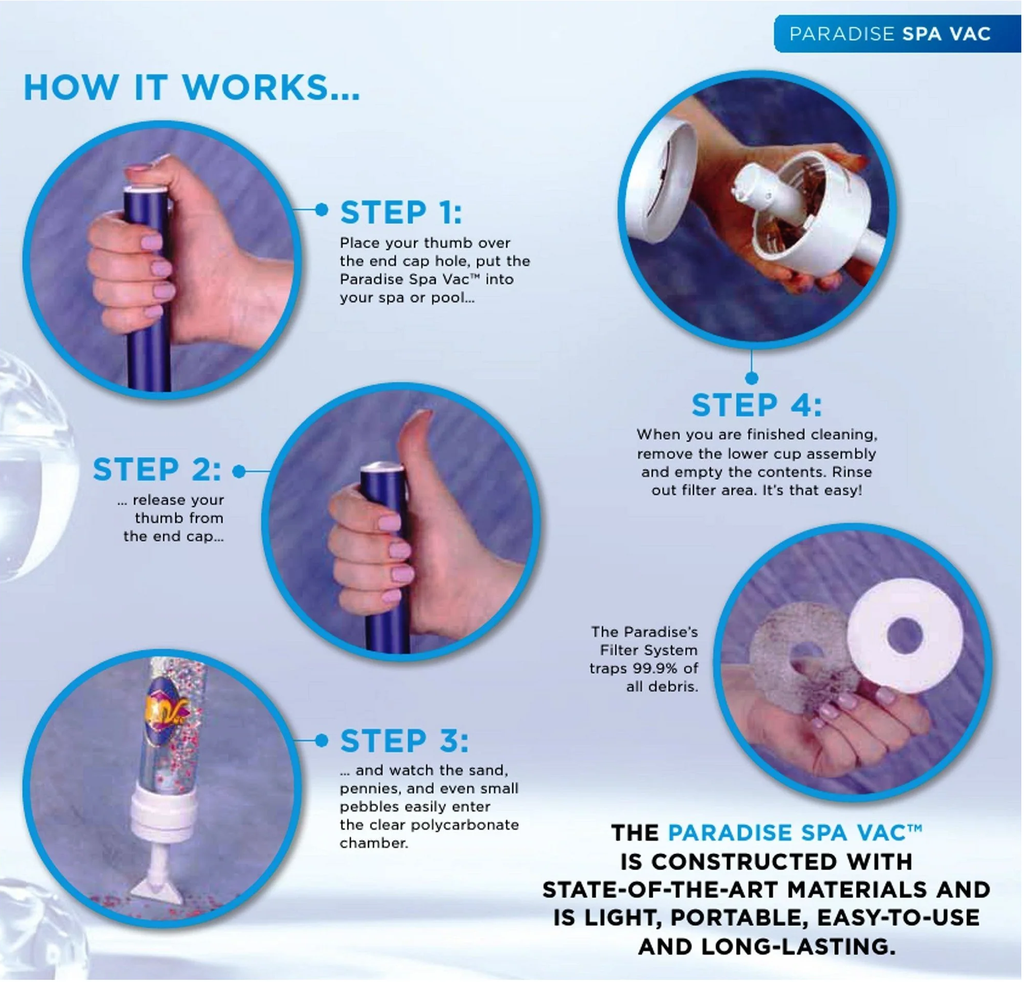 PARADISE SPA VAC

HOW IT WORKS...

STEP 1:
Place your thumb over the end cap hole, put the Paradise Spa Vac™ into your spa or pool...

STEP 2:
... release your thumb from the end cap...

STEP 3:
... and watch the sand, pennies, and even small pebbles easily enter the clear polycarbonate chamber.

STEP 4:
When you are finished cleaning, remove the lower cup assembly and empty the contents. Rinse out filter area. It's that easy!

The Paradise's Filter System traps 99.9% of all debris.

THE PARADISE SPA VAC™ IS CONSTRUCTED WITH STATE-OF-THE-ART MATERIALS AND IS LIGHT, PORTABLE, EASY-TO-USE AND LONG-LASTING.